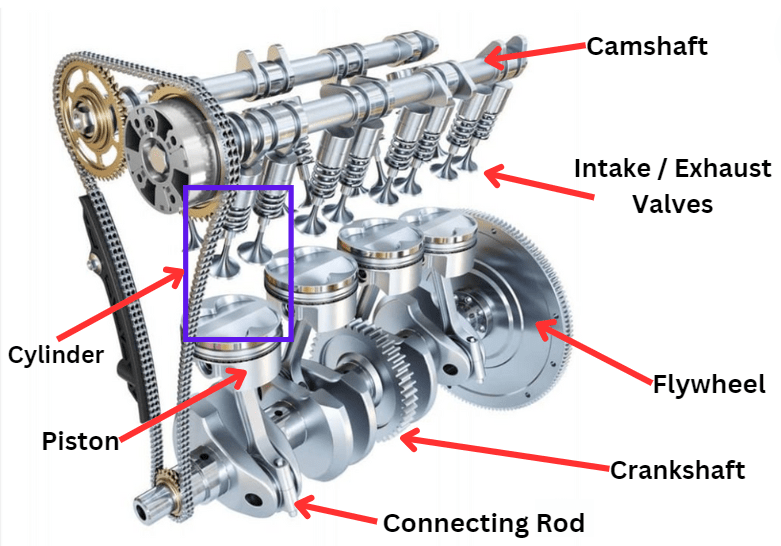 Camshaft

Intake / Exhaust Valves

Cylinder

Flywheel

Piston

Crankshaft

Connecting Rod